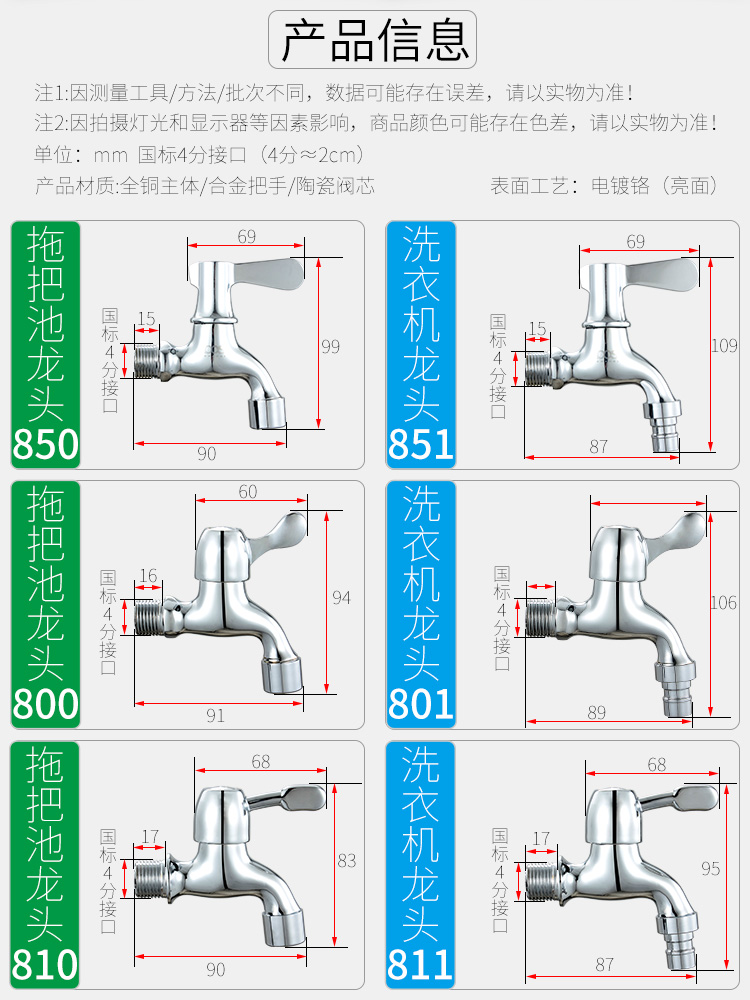 产品信息

注1:因测量工具/方法/批次不同，数据可能存在误差，请以实物为准！
注2:因拍摄灯光和显示器等因素影响，商品颜色可能存在色差，请以实物为准！
单位：mm 国标4分接口（4分≈2cm）
产品材质:全铜主体/合金把手/陶瓷阀芯 表面工艺：电镀铬（亮面）

拖把池龙头 850
69
国标4分接口
15
99
90

洗衣机龙头 851
69
国标4分接口
15
109
87

拖把池龙头 800
60
国标4分接口
16
94
91

洗衣机龙头 801
国标4分接口
106
89

拖把池龙头 810
68
国标4分接口
17
83
90

洗衣机龙头 811
68
国标4分接口
17
95
87