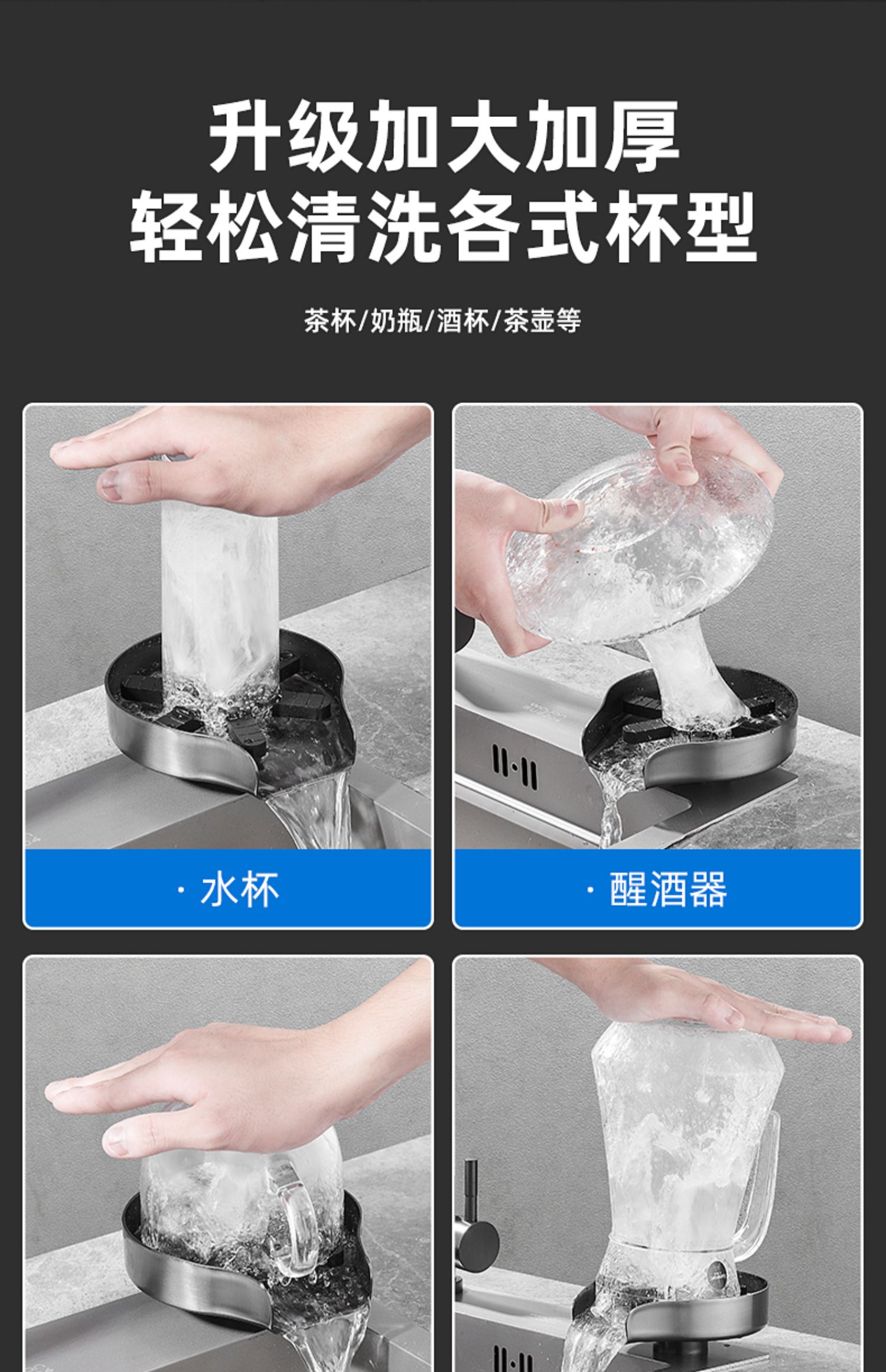 升级加大加厚
轻松清洗各式杯型

茶杯/奶瓶/酒杯/茶壶等

· 水杯

· 醒酒器